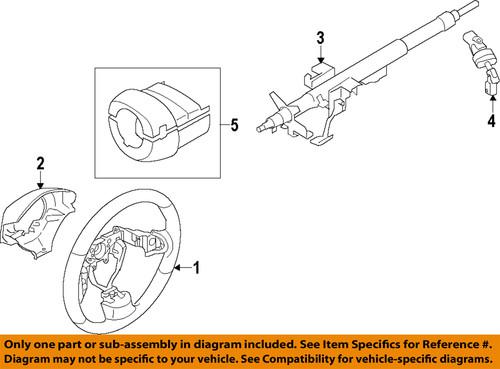 3

4

5

2

1

Only one part or sub-assembly in diagram included. See Item Specifics for Reference #.
Diagram may not be specific to your vehicle. See Compatibility for vehicle-specific diagrams.