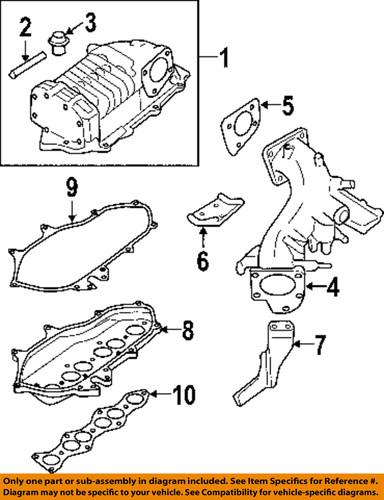 2
3
1
5
9
6
4
8
7
10

Only one part or sub-assembly in diagram included. See Item Specifics for Reference #. Diagram may not be specific to your vehicle. See Compatibility for vehicle-specific diagrams.