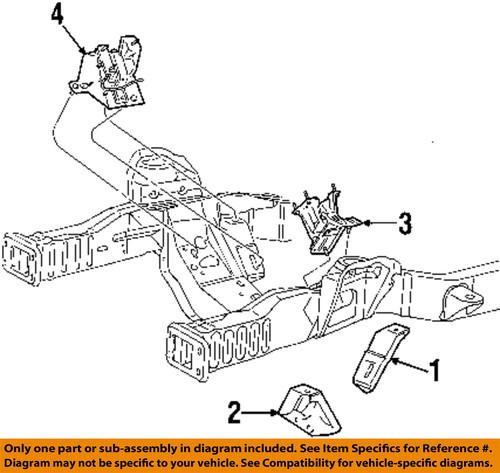 4

3

1

2

Only one part or sub-assembly in diagram included. See Item Specifics for Reference #.
Diagram may not be specific to your vehicle. See Compatibility for vehicle-specific diagrams.