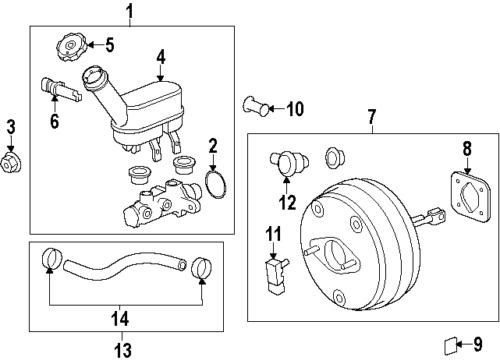 1
5
4
6
3
2
10
7
8
12
11
14
13
9