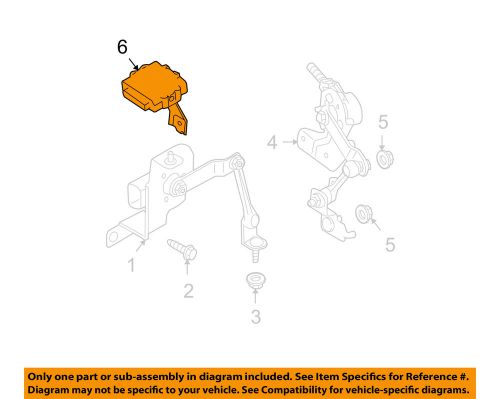 6

4

5

5

1

2

3

Only one part or sub-assembly in diagram included. See Item Specifics for Reference #.
Diagram may not be specific to your vehicle. See Compatibility for vehicle-specific diagrams.