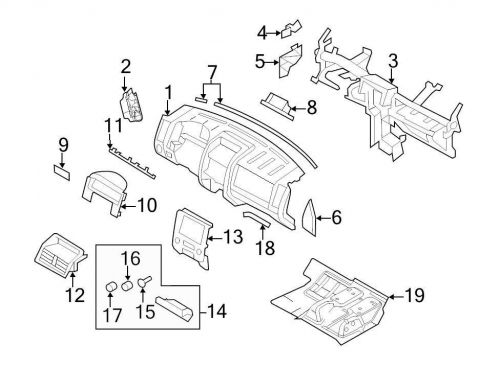 4
5
3
2
7
1
8
11
9
10
6
13
18
16
12
17
15
14
19