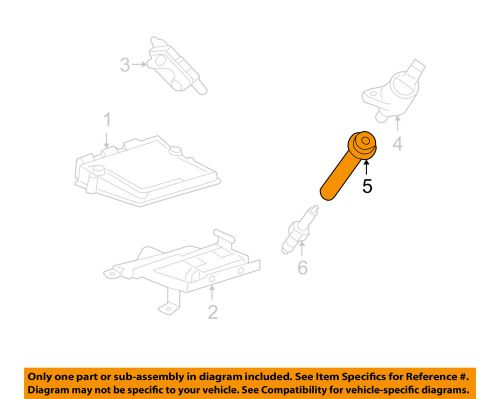 3

1

4

5

6

2

Only one part or sub-assembly in diagram included. See Item Specifics for Reference #.
Diagram may not be specific to your vehicle. See Compatibility for vehicle-specific diagrams.