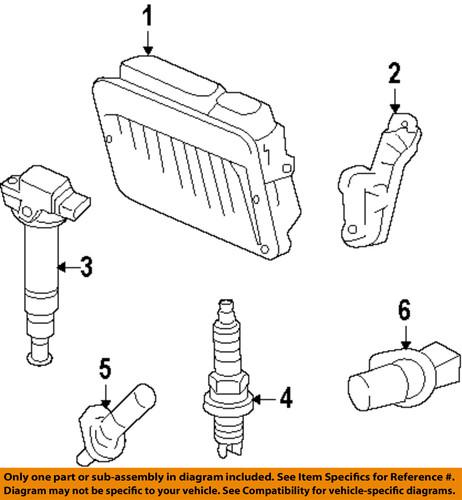 1

2

3

6

5

4

Only one part or sub-assembly in diagram included. See Item Specifics for Reference #. Diagram may not be specific to your vehicle. See Compatibility for vehicle-specific diagrams.