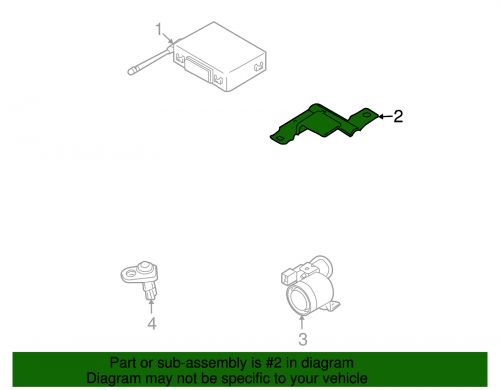 1

2

4

3

Part or sub-assembly is #2 in diagram
Diagram may not be specific to your vehicle