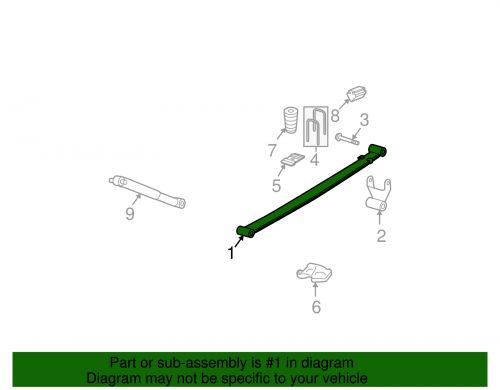 8
3
7
4
5
9
2
1
6

Part or sub-assembly is #1 in diagram
Diagram may not be specific to your vehicle