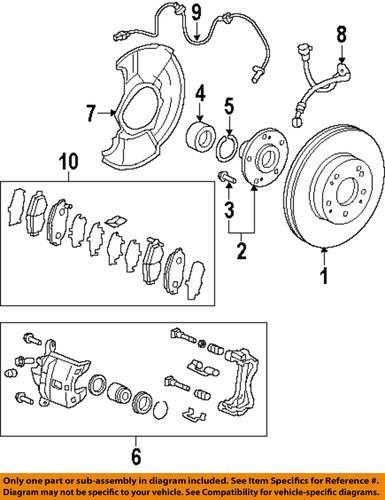 9
8
7
4
5
10
3
2
1
6

Only one part or sub-assembly in diagram included. See Item Specifics for Reference #. Diagram may not be specific to your vehicle. See Compatibility for vehicle-specific diagrams.