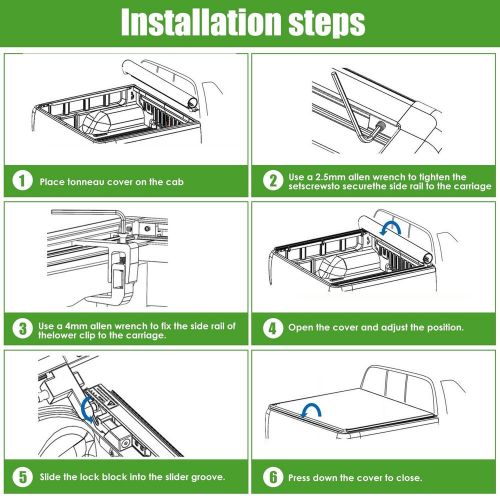 Installation steps

1 Place tonneau cover on the cab

2 Use a 2.5mm allen wrench to tighten the setscrewsto securethe side rail to the carriage

3 Use a 4mm allen wrench to fix the side rail of thelower clip to the carriage.

4 Open the cover and adjust the position.

5 Slide the lock block into the slider groove.

6 Press down the cover to close.