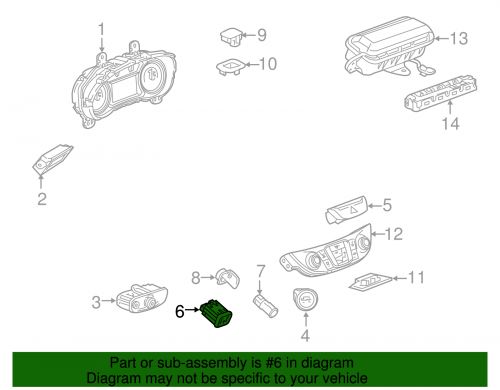 1
9
10
13
14
2
5
12
8
7
11
3
6
4

Part or sub-assembly is #6 in diagram
Diagram may not be specific to your vehicle