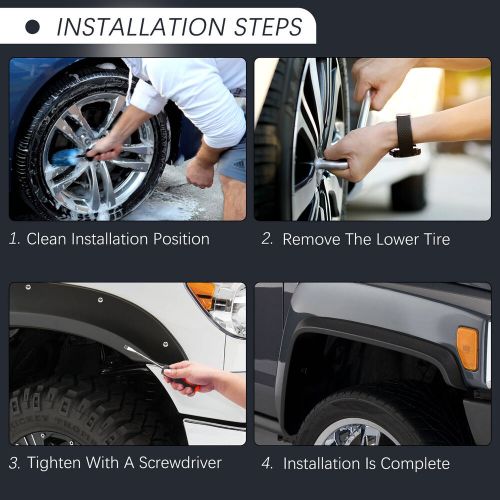 INSTALLATION STEPS

1. Clean Installation Position

2. Remove The Lower Tire

3. Tighten With A Screwdriver

4. Installation Is Complete