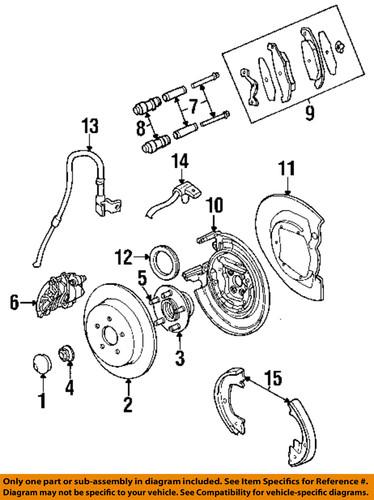 9

7

8

13

14

11

10

12

5

6

3

4

1

2

15

Only one part or sub-assembly in diagram included. See Item Specifics for Reference #. Diagram may not be specific to your vehicle. See Compatibility for vehicle-specific diagrams.