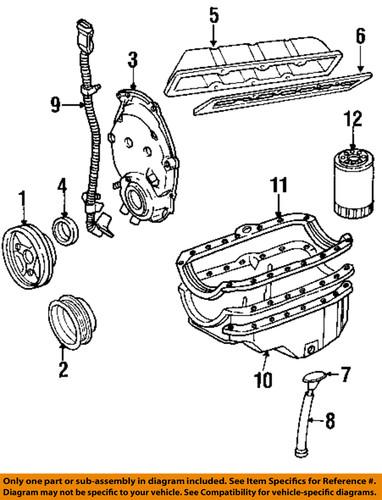 5
6
3
9
12
4
1
11
2
10
7
8

Only one part or sub-assembly in diagram included. See Item Specifics for Reference #. Diagram may not be specific to your vehicle. See Compatibility for vehicle-specific diagrams.