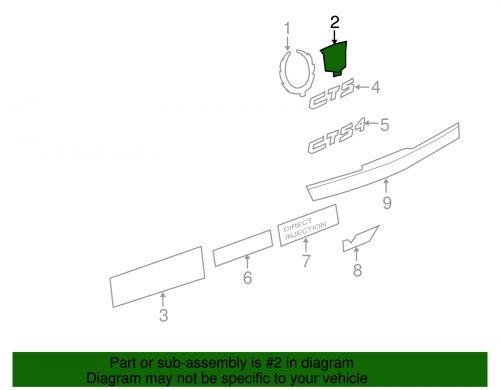 1
2
CTS
4
CTS4
5
9
DIRECT INJECTION
7
8
6
3

Part or sub-assembly is #2 in diagram
Diagram may not be specific to your vehicle