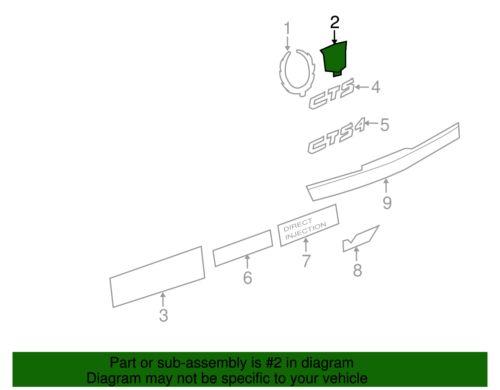 1
2
CTS
4
CTS4
5
9
DIRECT INJECTION
7
8
6
3

Part or sub-assembly is #2 in diagram
Diagram may not be specific to your vehicle