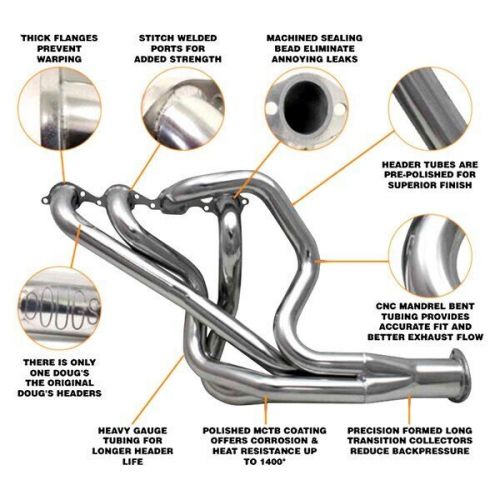 THICK FLANGES PREVENT WARPING

STITCH WELDED PORTS FOR ADDED STRENGTH

MACHINED SEALING BEAD ELIMINATE ANNOYING LEAKS

HEADER TUBES ARE PRE-POLISHED FOR SUPERIOR FINISH

DOUG'S

CNC MANDREL BENT TUBING PROVIDES ACCURATE FIT AND BETTER EXHAUST FLOW

THERE IS ONLY ONE DOUG'S THE ORIGINAL DOUG'S HEADERS

HEAVY GAUGE TUBING FOR LONGER HEADER LIFE

POLISHED MCTB COATING OFFERS CORROSION & HEAT RESISTANCE UP TO 1400°

PRECISION FORMED LONG TRANSITION COLLECTORS REDUCE BACKPRESSURE