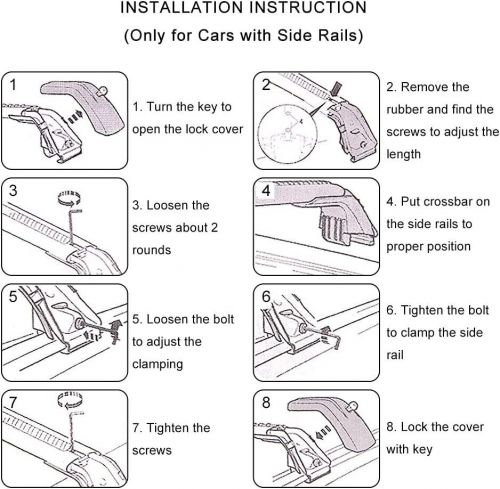 INSTALLATION INSTRUCTION

(Only for Cars with Side Rails)

1

1. Turn the key to open the lock cover

2

2. Remove the rubber and find the screws to adjust the length

3

3. Loosen the screws about 2 rounds

4

4. Put crossbar on the side rails to proper position

5

5. Loosen the bolt to adjust the clamping

6

6. Tighten the bolt to clamp the side rail

7

7. Tighten the screws

8

8. Lock the cover with key