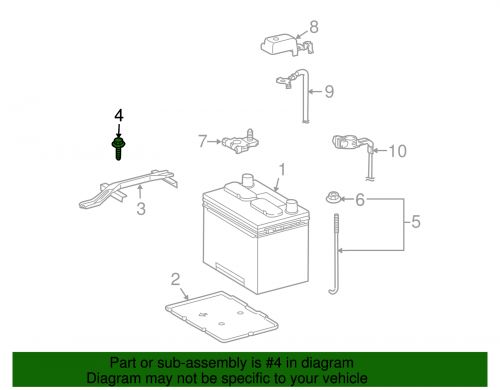 8
9
4
7
10
1
3
6
5
2

Part or sub-assembly is #4 in diagram
Diagram may not be specific to your vehicle