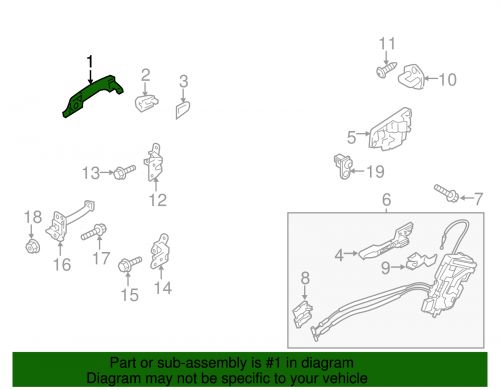 1
2
3
11
10
5
13
12
19
7
6
18
16
17
15
14
4
9
8

Part or sub-assembly is #1 in diagram
Diagram may not be specific to your vehicle