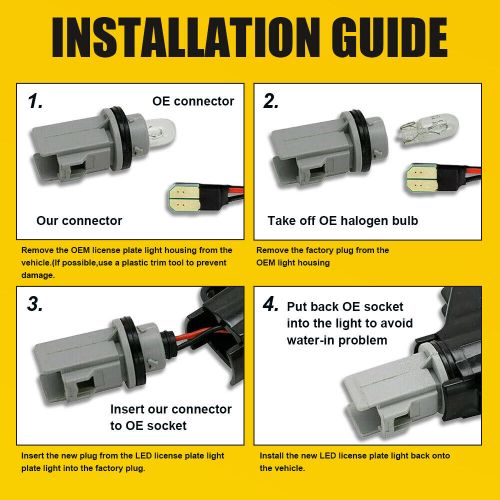 INSTALLATION GUIDE

1.

OE connector

Our connector

Remove the OEM license plate light housing from the vehicle.(If possible,use a plastic trim tool to prevent damage.

2.

Take off OE halogen bulb

Remove the factory plug from the OEM light housing

3.

Insert our connector to OE socket

Insert the new plug from the LED license plate light plate light into the factory plug.

4. Put back OE socket into the light to avoid water-in problem

Install the new LED license plate light back onto the vehicle.