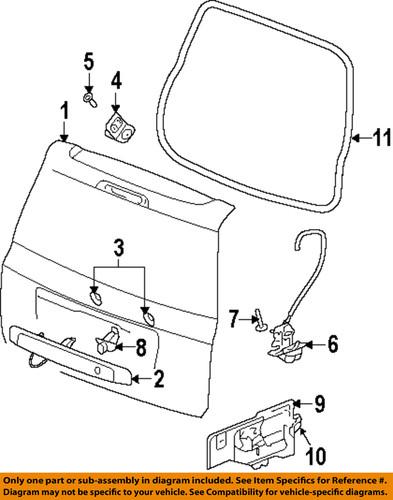 5
4
1
11
3
7
6
8
2
9
10

Only one part or sub-assembly in diagram included. See Item Specifics for Reference #.
Diagram may not be specific to your vehicle. See Compatibility for vehicle-specific diagrams.