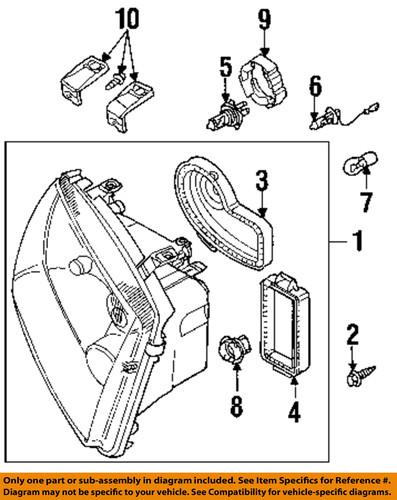 10
9
5
6
3
7
1
2
8
4

Only one part or sub-assembly in diagram included. See Item Specifics for Reference #.
Diagram may not be specific to your vehicle. See Compatibility for vehicle-specific diagrams.