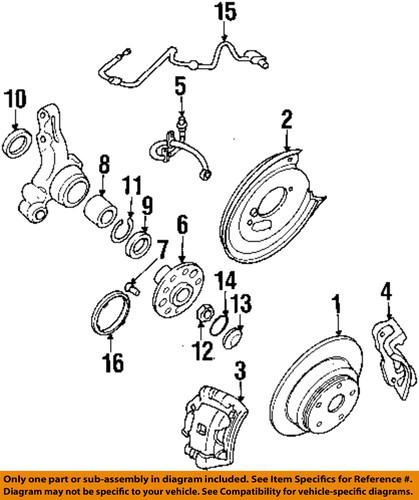 15
10
5
2
8
11
9
6
7
14
13
1
4
16
12
3

Only one part or sub-assembly in diagram included. See Item Specifics for Reference #. Diagram may not be specific to your vehicle. See Compatibility for vehicle-specific diagrams.