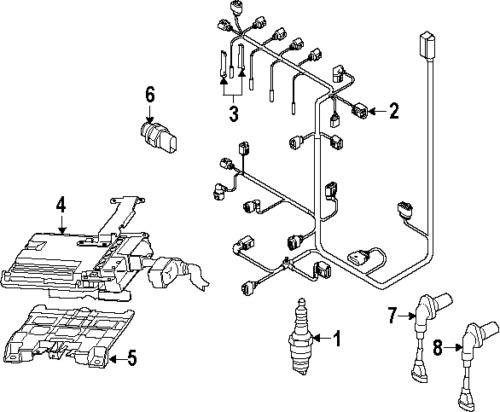 6
3
2
4
5
1
7
8