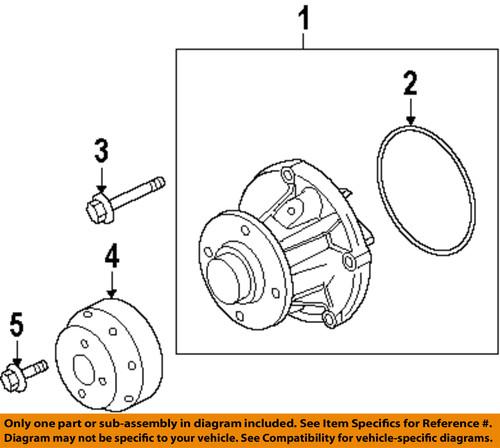 1

2

3

4

5

Only one part or sub-assembly in diagram included. See Item Specifics for Reference #.
Diagram may not be specific to your vehicle. See Compatibility for vehicle-specific diagrams.