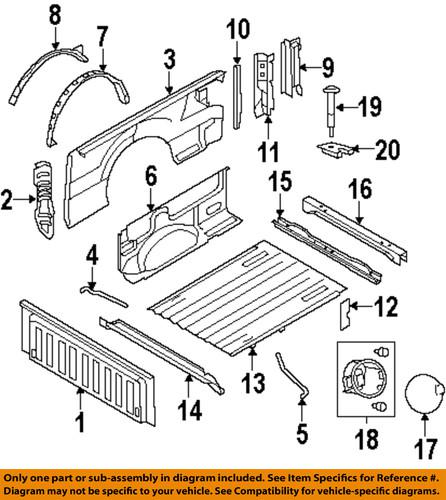 8
7
3
10
9
19
11
20
2
6
15
16
4
12
1
14
13
5
18
17

Only one part or sub-assembly in diagram included. See Item Specifics for Reference #.
Diagram may not be specific to your vehicle. See Compatibility for vehicle-specific diagrams.