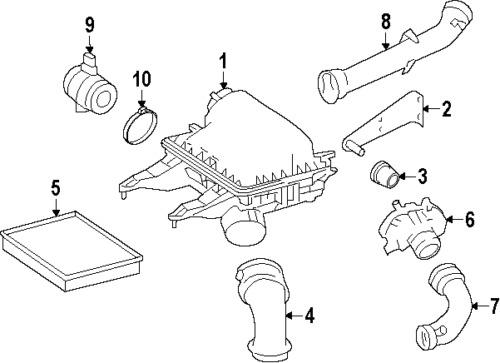 9
10
1
8
2
3
5
6
4
7