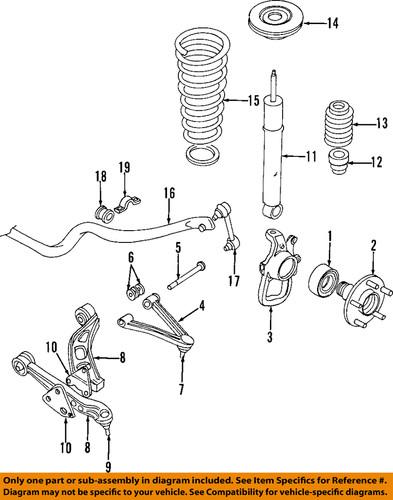 14
15
13
11
12
18
19
16
5
6
17
1
2
4
3
10
8
7
10
8
9

Only one part or sub-assembly in diagram included. See Item Specifics for Reference #. Diagram may not be specific to your vehicle. See Compatibility for vehicle-specific diagrams.