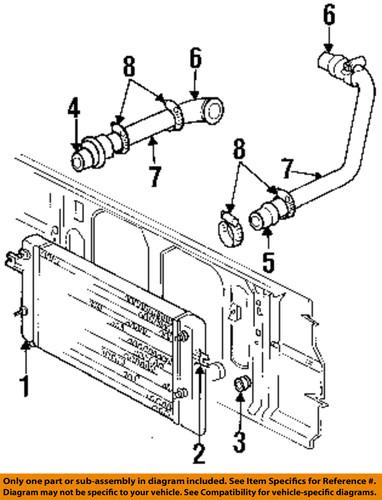 6
8
6
4
7
8
7
5
1
2
3

Only one part or sub-assembly in diagram included. See Item Specifics for Reference #. Diagram may not be specific to your vehicle. See Compatibility for vehicle-specific diagrams.