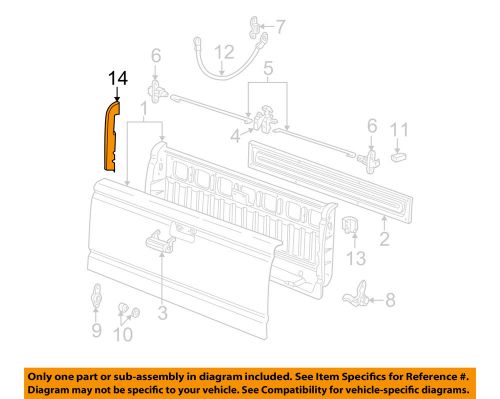 7
12
6
5
14
1
4
6
11
2
13
3
8
9
10

Only one part or sub-assembly in diagram included. See Item Specifics for Reference #. Diagram may not be specific to your vehicle. See Compatibility for vehicle-specific diagrams.