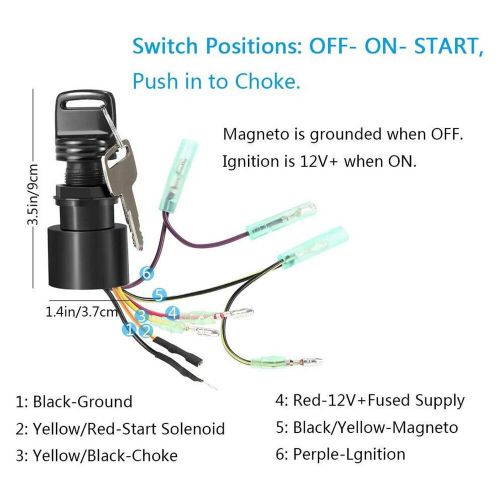 Switch Positions: OFF- ON- START,
Push in to Choke.

Magneto is grounded when OFF.
Ignition is 12V+ when ON.

3.5in/9cm

1.4in/3.7cm

6
5
4
3
1
2

1: Black-Ground
2: Yellow/Red-Start Solenoid
3: Yellow/Black-Choke

4: Red-12V+Fused Supply
5: Black/Yellow-Magneto
6: Perple-Lgnition