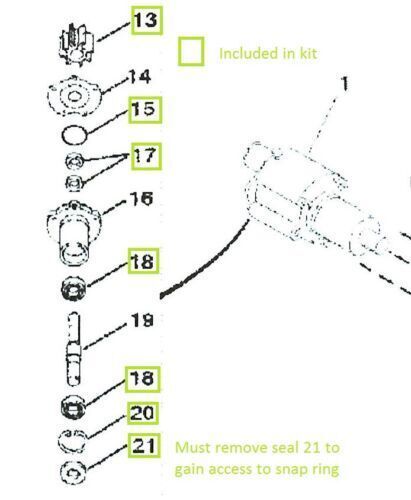 13

Included in kit

14

1

15

17

16

18

19

18

20

21

Must remove seal 21 to gain access to snap ring