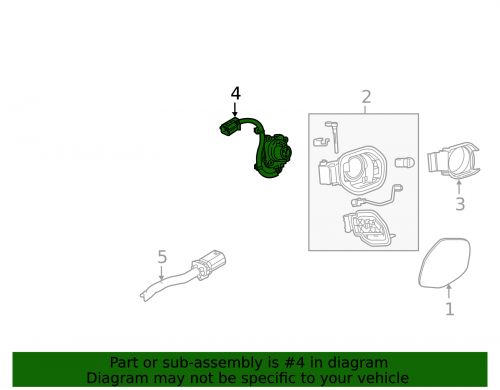 4
2
3
5
1
Part or sub-assembly is #4 in diagram
Diagram may not be specific to your vehicle