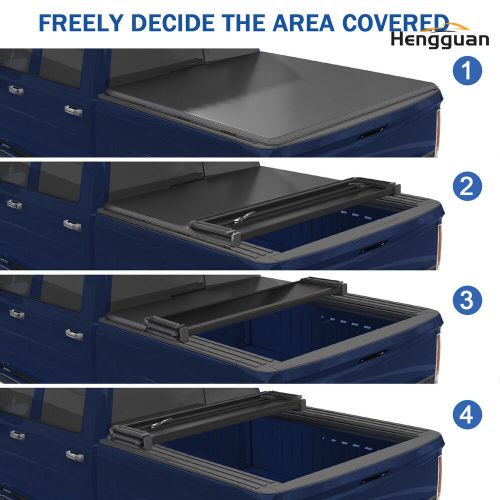 FREELY DECIDE THE AREA COVERED

Hengguan

1

2

3

4