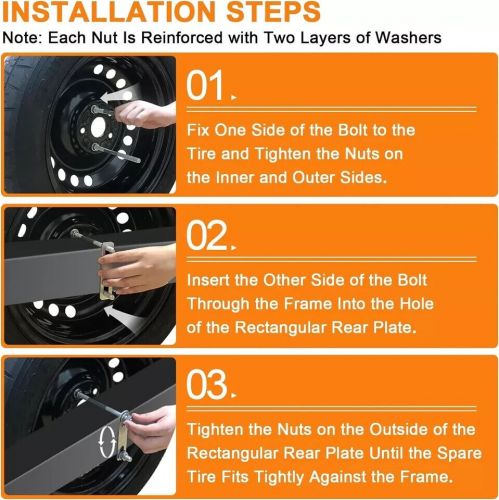 INSTALLATION STEPS

Note: Each Nut Is Reinforced with Two Layers of Washers

01.

Fix One Side of the Bolt to the Tire and Tighten the Nuts on the Inner and Outer Sides.

02.

Insert the Other Side of the Bolt Through the Frame Into the Hole of the Rectangular Rear Plate.

03.

Tighten the Nuts on the Outside of the Rectangular Rear Plate Until the Spare Tire Fits Tightly Against the Frame.