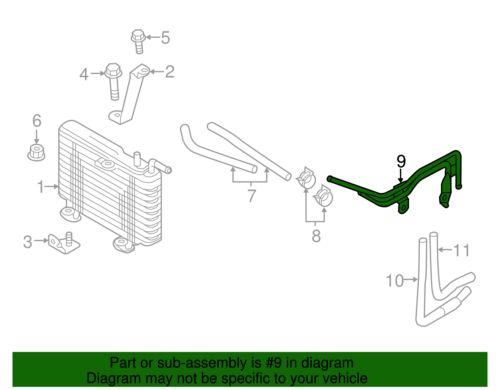 5
4
2
6
1
3
7
8
9
11
10

Part or sub-assembly is #9 in diagram
Diagram may not be specific to your vehicle