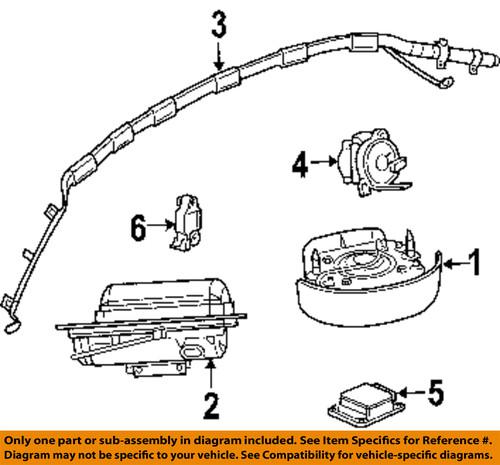 3
4
6
1
2
5

Only one part or sub-assembly in diagram included. See Item Specifics for Reference #.
Diagram may not be specific to your vehicle. See Compatibility for vehicle-specific diagrams.