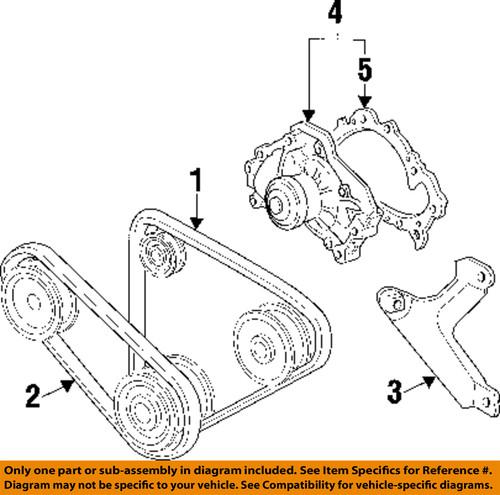 4
5
1
2
3
Only one part or sub-assembly in diagram included. See Item Specifics for Reference #.
Diagram may not be specific to your vehicle. See Compatibility for vehicle-specific diagrams.