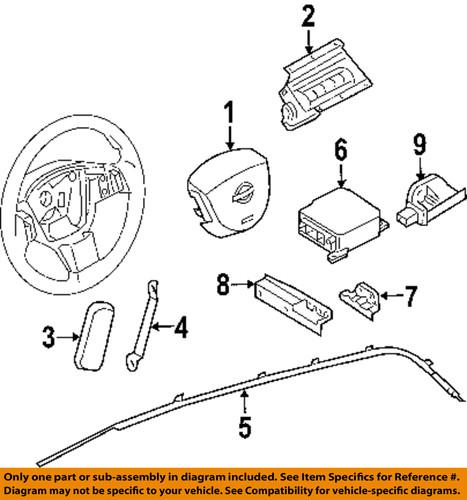 2

1

6

9

8

7

3

4

5

Only one part or sub-assembly in diagram included. See Item Specifics for Reference #. Diagram may not be specific to your vehicle. See Compatibility for vehicle-specific diagrams.