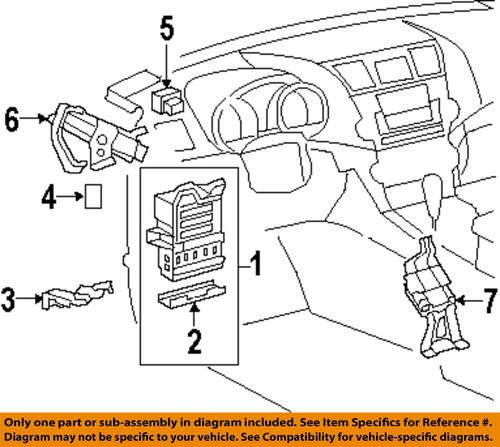 5
6
4
1
3
7
2

Only one part or sub-assembly in diagram included. See Item Specifics for Reference #. Diagram may not be specific to your vehicle. See Compatibility for vehicle-specific diagrams.