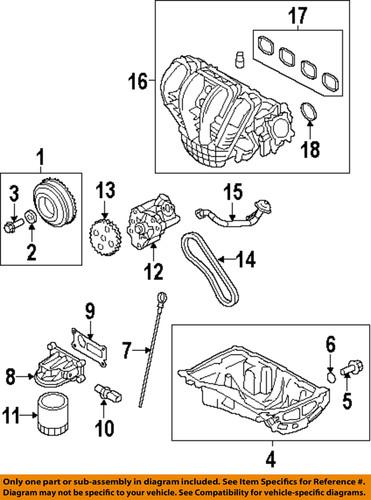 17

16

18

1

3

2

13

15

12

14

9

7

6

8

5

11

10

4

Only one part or sub-assembly in diagram included. See Item Specifics for Reference #. Diagram may not be specific to your vehicle. See Compatibility for vehicle-specific diagrams.