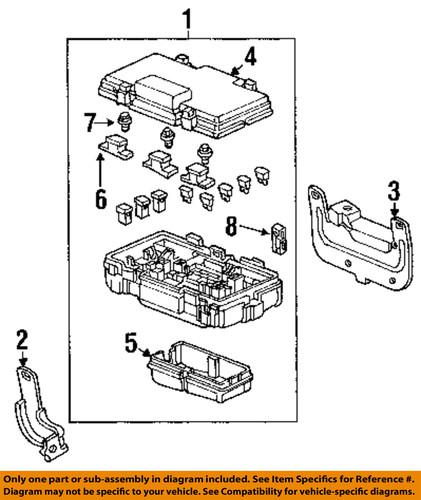 1
4
7
6
3
8
2
5

Only one part or sub-assembly in diagram included. See Item Specifics for Reference #.
Diagram may not be specific to your vehicle. See Compatibility for vehicle-specific diagrams.