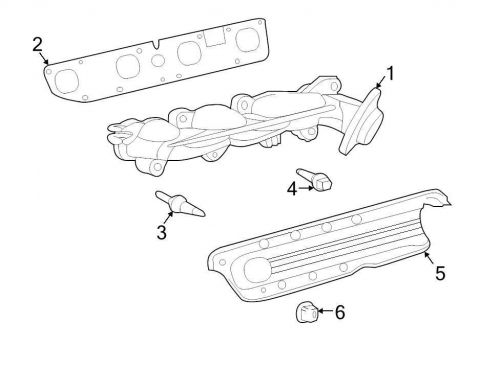 2
1
4
3
5
6