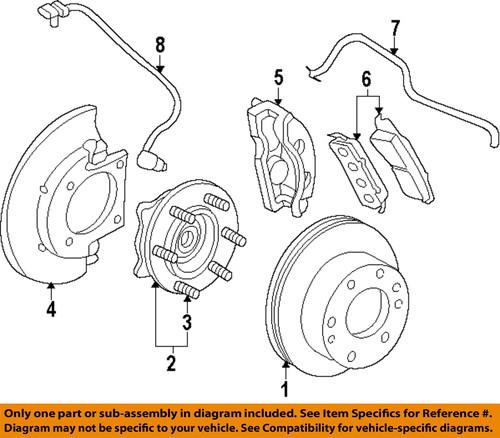 8
7
5
6
4
3
2
1

Only one part or sub-assembly in diagram included. See Item Specifics for Reference #.
Diagram may not be specific to your vehicle. See Compatibility for vehicle-specific diagrams.