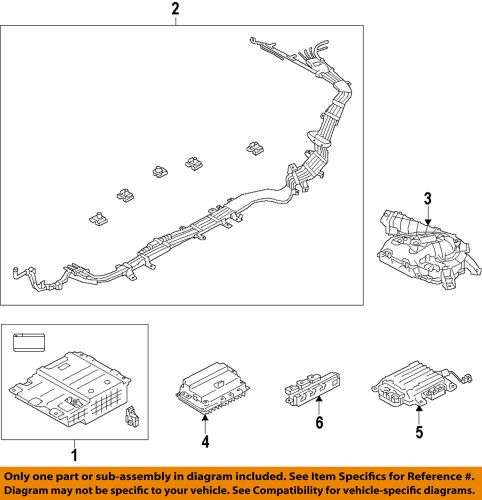 2

3

1

4

6

5

Only one part or sub-assembly in diagram included. See Item Specifics for Reference #. Diagram may not be specific to your vehicle. See Compatibility for vehicle-specific diagrams.