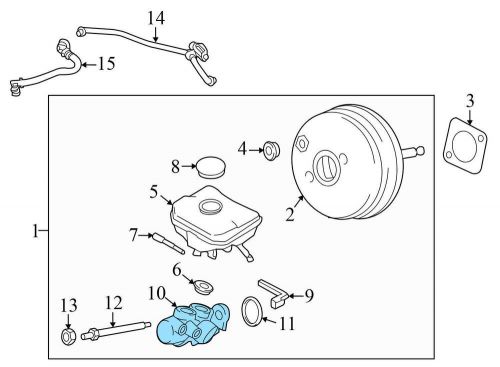 14
15
3
4
8
5
2
1
7
6
9
10
13
12
11