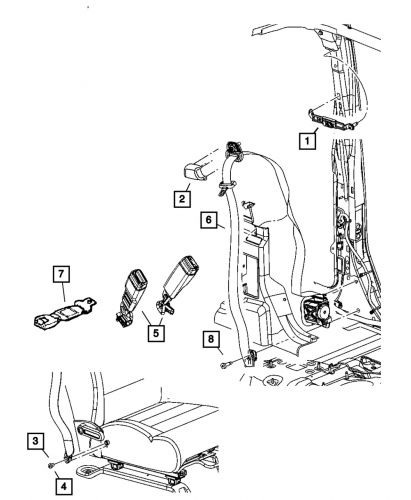 1
2
6
7
5
8
3
4